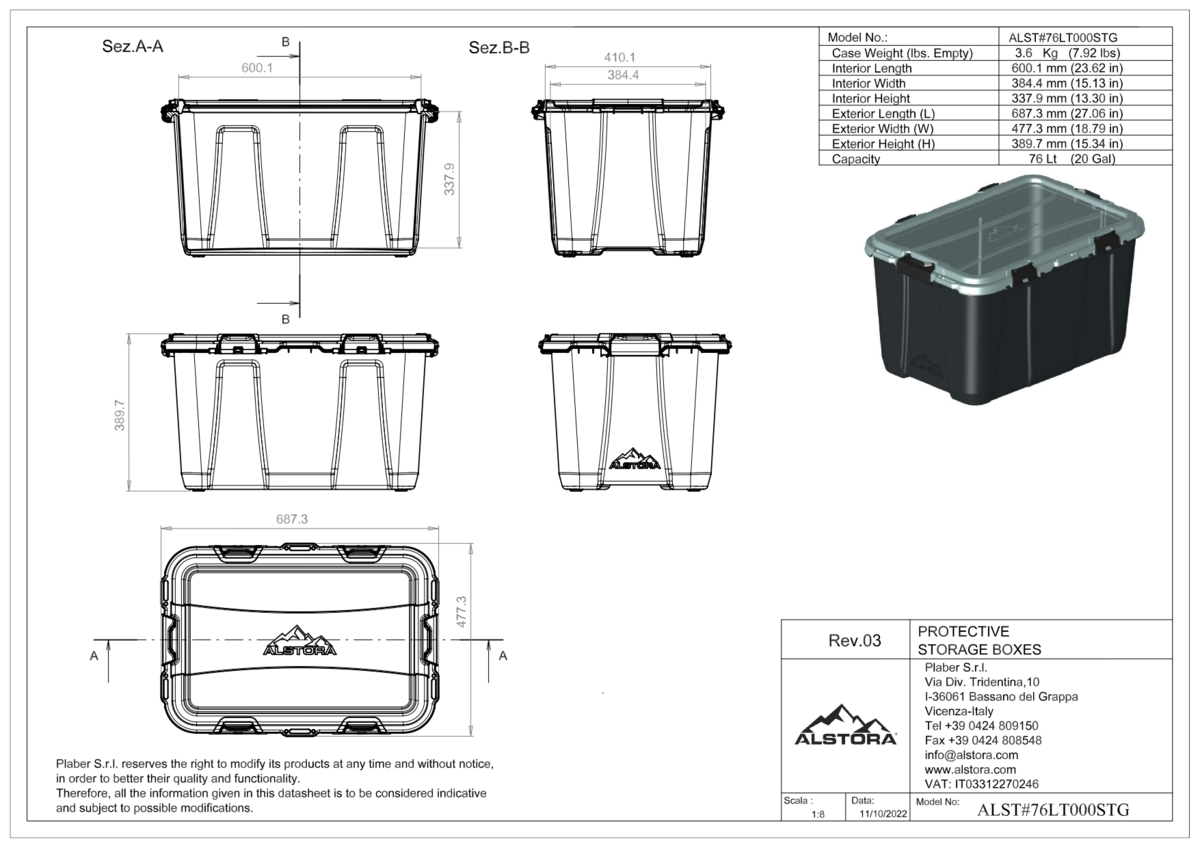 Sez.A-A

B

600.1

337.9

B

Sez.B-B

410.1

384.4

| Model No.: | ALST#76LT000STG |
|---|---|
| Case Weight (lbs. Empty) | 3.6 Kg (7.92 lbs) |
| Interior Length | 600.1 mm (23.62 in) |
| Interior Width | 384.4 mm (15.13 in) |
| Interior Height | 337.9 mm (13.30 in) |
| Exterior Length (L) | 687.3 mm (27.06 in) |
| Exterior Width (W) | 477.3 mm (18.79 in) |
| Exterior Height (H) | 389.7 mm (15.34 in) |
| Capacity | 76 Lt (20 Gal) |

389.7

ALSTORA

687.3

477.3

A

ALSTORA

A

Plaber S.r.l. reserves the right to modify its products at any time and without notice, in order to better their quality and functionality.
Therefore, all the information given in this datasheet is to be considered indicative and subject to possible modifications.

Rev.03

PROTECTIVE
STORAGE BOXES

ALSTORA

Plaber S.r.l.
Via Div. Tridentina,10
I-36061 Bassano del Grappa
Vicenza-Italy
Tel +39 0424 809150
Fax +39 0424 808548
info@alstora.com
www.alstora.com
VAT: IT03312270246

Scala : 1:8

Data: 11/10/2022

Model No: ALST#76LT000STG